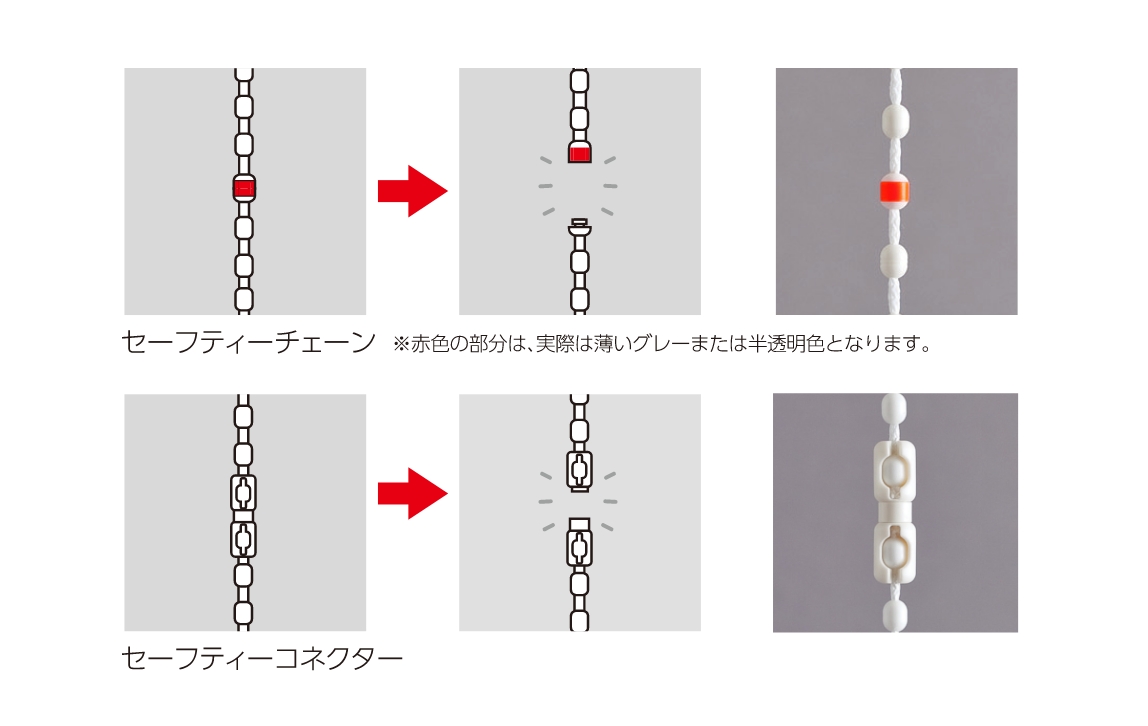 セーフティーチェーン ※赤色の部分は、実際は薄いグレーまたは半透明色となります。

セーフティーコネクター