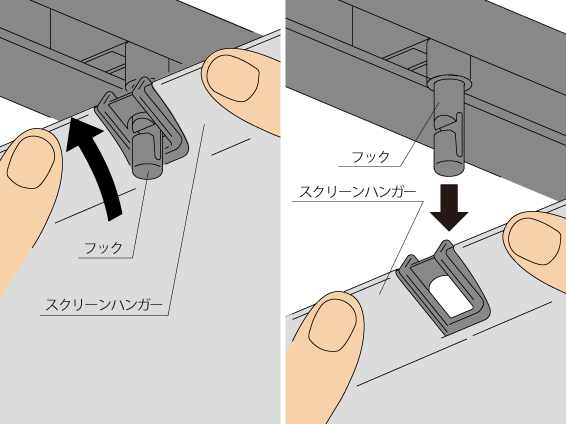 フック

スクリーンハンガー

フック

スクリーンハンガー