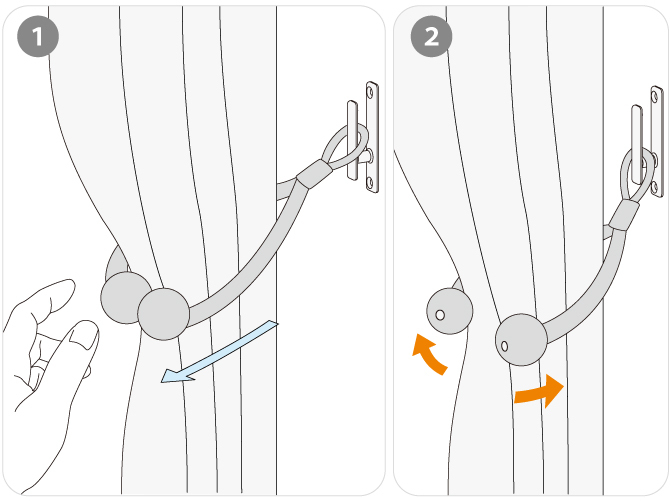 1

2