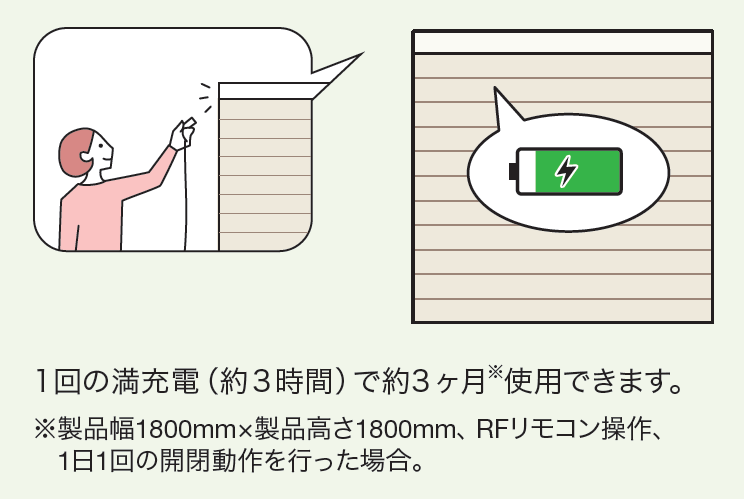 1回の満充電（約３時間）で約３ヶ月※使用できます。

※製品幅1800mm×製品高さ1800mm、RFリモコン操作、1日1回の開閉動作を行った場合。